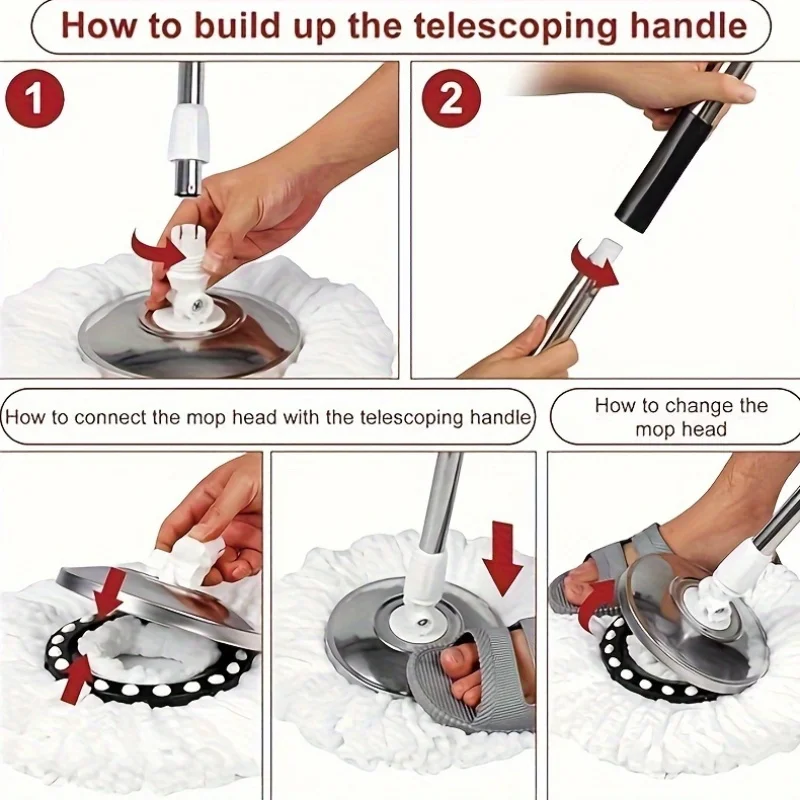 How to build up the telescoping handle

1

2

How to connect the mop head with the telescoping handle

How to change the mop head