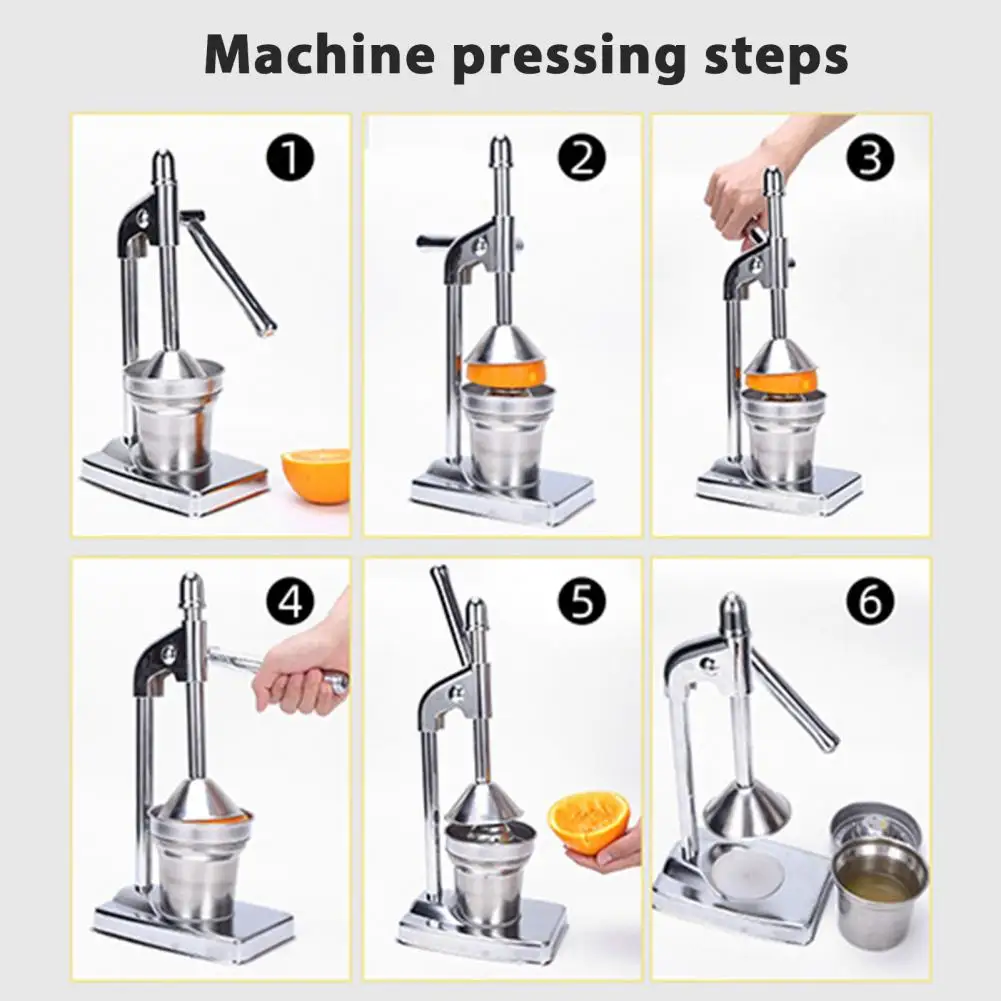 Machine pressing steps

1

2

3

4

5

6